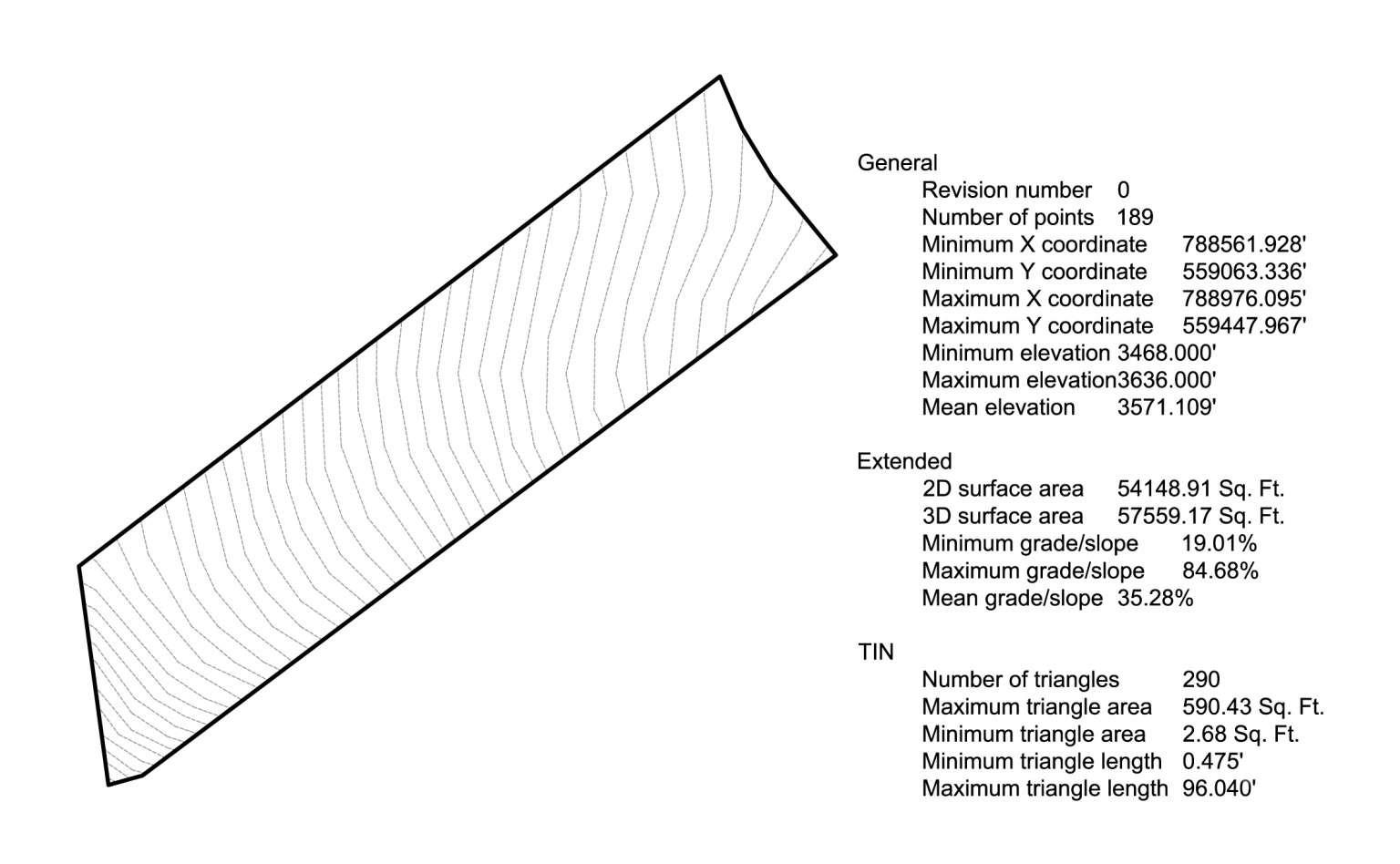 General
Revision number 0
Number of points 189
Minimum X coordinate 788561.928'
Minimum Y coordinate 559063.336'
Maximum X coordinate 788976.095'
Maximum Y coordinate 559447.967'
Minimum elevation 3468.000'
Maximum elevation3636.000'
Mean elevation 3571.109'

Extended
2D surface area 54148.91 Sq. Ft.
3D surface area 57559.17 Sq. Ft.
Minimum grade/slope 19.01%
Maximum grade/slope 84.68%
Mean grade/slope 35.28%

TIN
Number of triangles 290
Maximum triangle area 590.43 Sq. Ft.
Minimum triangle area 2.68 Sq. Ft.
Minimum triangle length 0.475'
Maximum triangle length 96.040'