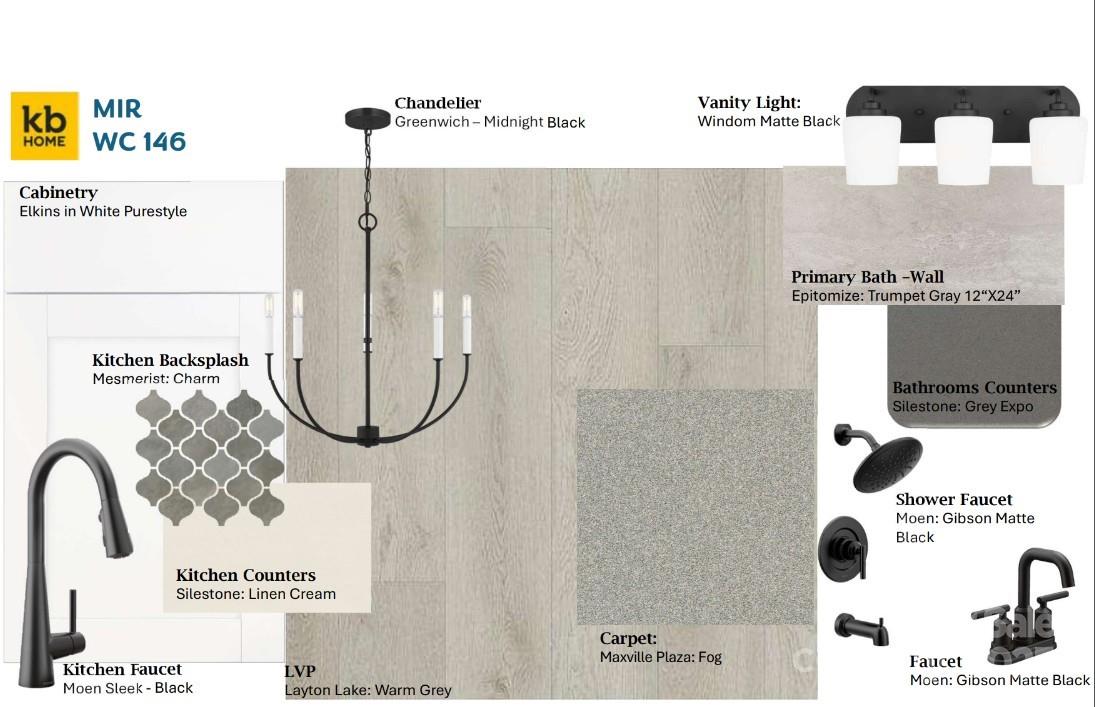 kb HOME
MIR
WC 146

Chandelier
Greenwich – Midnight Black

Vanity Light:
Windom Matte Black

Cabinetry
Elkins in White Purestyle

Primary Bath –Wall
Epitomize: Trumpet Gray 12"X24"

Kitchen Backsplash
Mesmerist: Charm

Bathrooms Counters
Silestone: Grey Expo

Shower Faucet
Moen: Gibson Matte Black

Kitchen Counters
Silestone: Linen Cream

Carpet:
Maxville Plaza: Fog

Kitchen Faucet
Moen Sleek - Black

LVP
Layton Lake: Warm Grey

Faucet
Moen: Gibson Matte Black